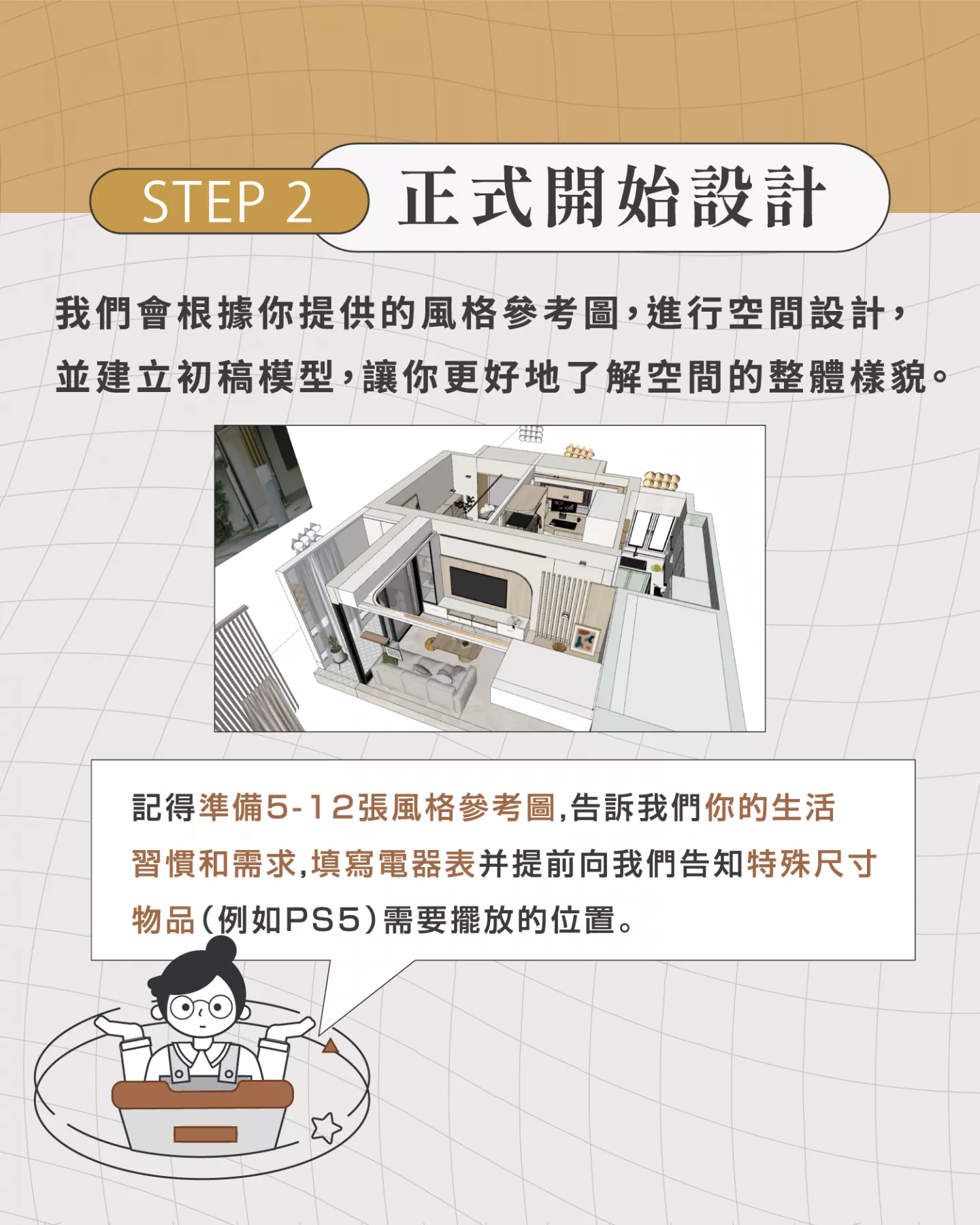 STEP 2 正式開始設計

我們會根據你提供的風格參考圖，進行空間設計，並建立初稿模型，讓你更好地了解空間的整體樣貌。

記得準備5-12張風格參考圖,告訴我們你的生活習慣和需求,填寫電器表并提前向我們告知特殊尺寸物品(例如PS5)需要擺放的位置。